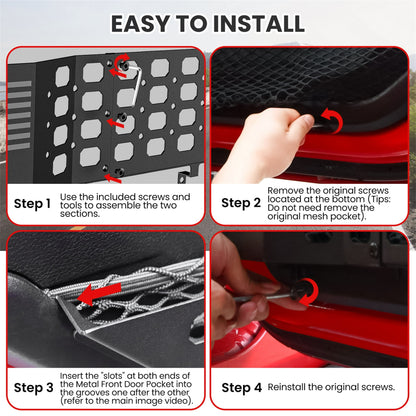 EASY TO INSTALL

Step 1 Use the included screws and tools to assemble the two sections.

Step 2 Remove the original screws located at the bottom (Tips: Do not need remove the original mesh pocket).

Step 3 Insert the "slots" at both ends of the Metal Front Door Pocket into the grooves one after the other (refer to the main image video).

Step 4 Reinstall the original screws.