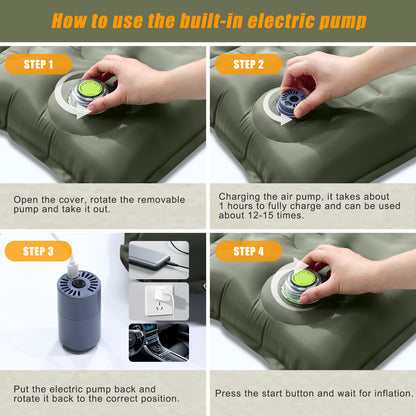 How to use the built-in electric pump

STEP 1

Open the cover, rotate the removable pump and take it out.

STEP 2

Charging the air pump, it takes about 1 hours to fully charge and can be used about 12-15 times.

STEP 3

Put the electric pump back and rotate it back to the correct position.

STEP 4

Press the start button and wait for inflation.