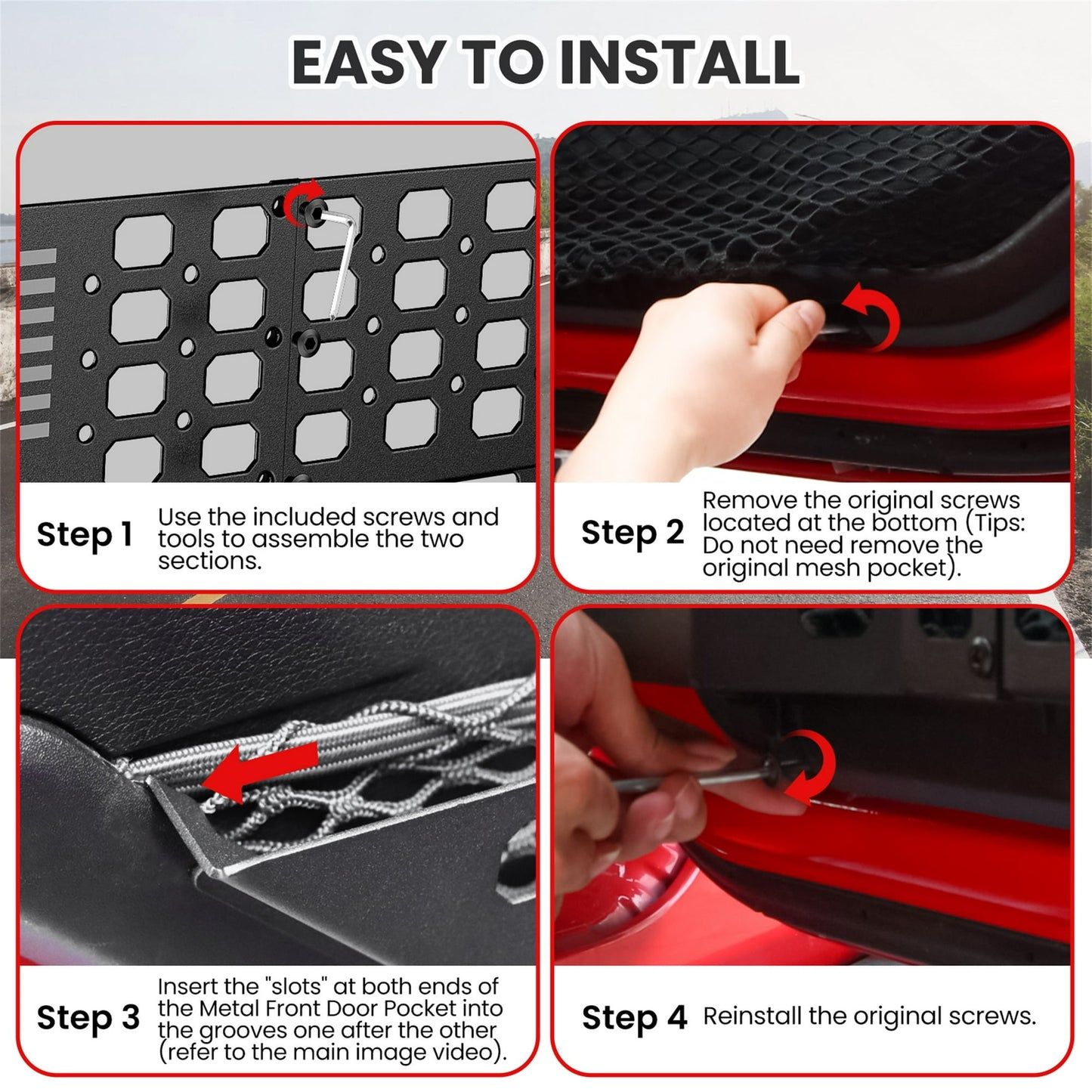 EASY TO INSTALL

Step 1 Use the included screws and tools to assemble the two sections.

Step 2 Remove the original screws located at the bottom (Tips: Do not need remove the original mesh pocket).

Step 3 Insert the "slots" at both ends of the Metal Front Door Pocket into the grooves one after the other (refer to the main image video).

Step 4 Reinstall the original screws.