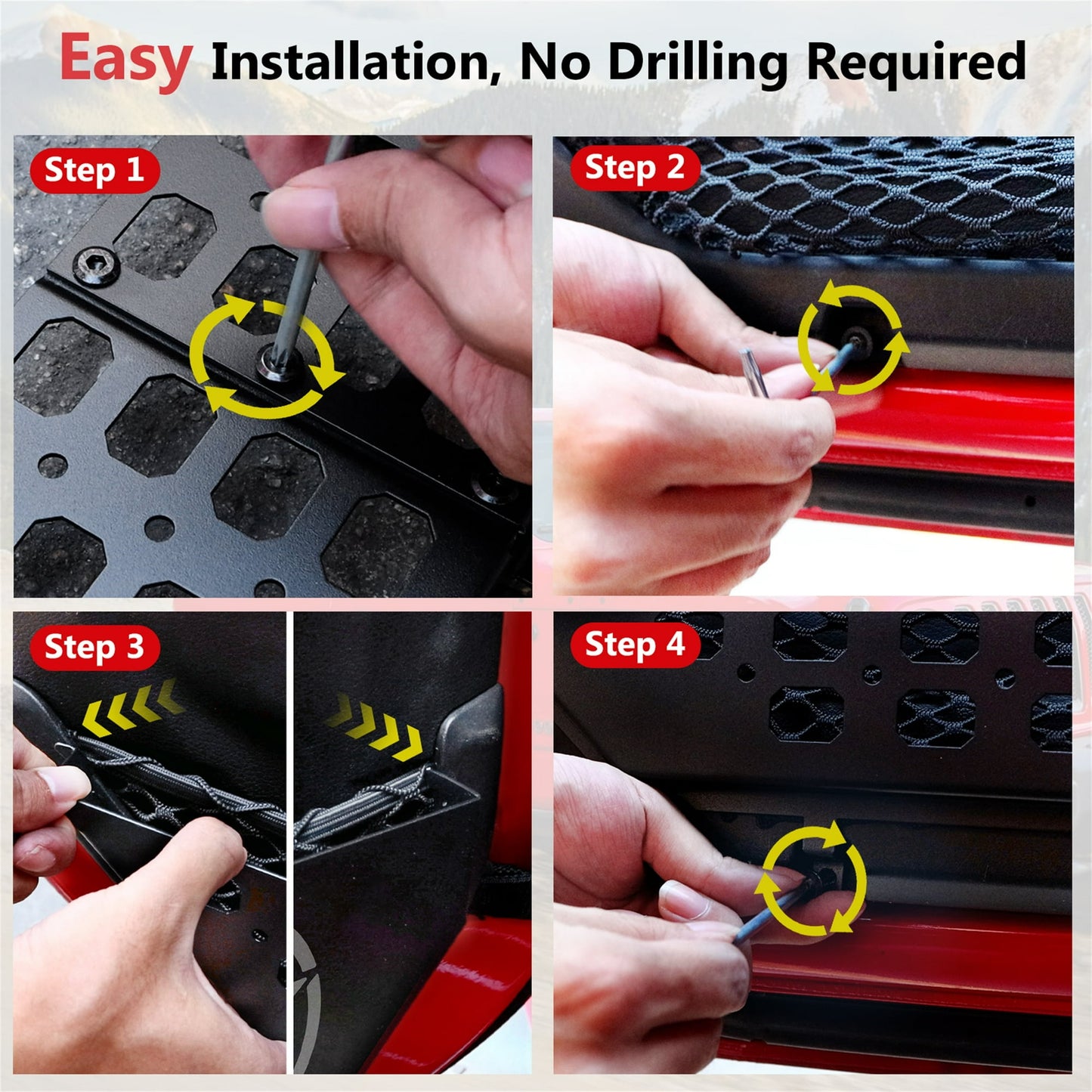 Easy Installation, No Drilling Required

Step 1

Step 2

Step 3

Step 4